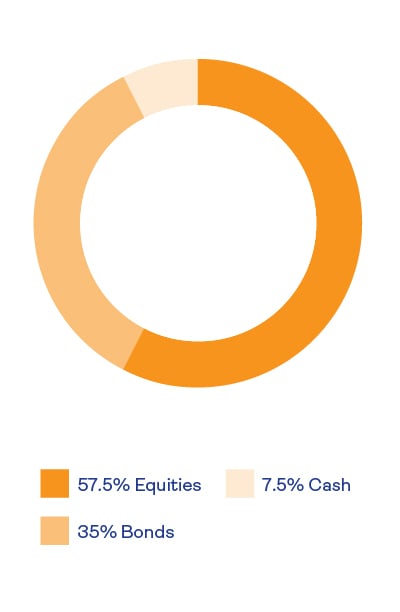 57.5% Equities
7.5% Cash
35% Bonds