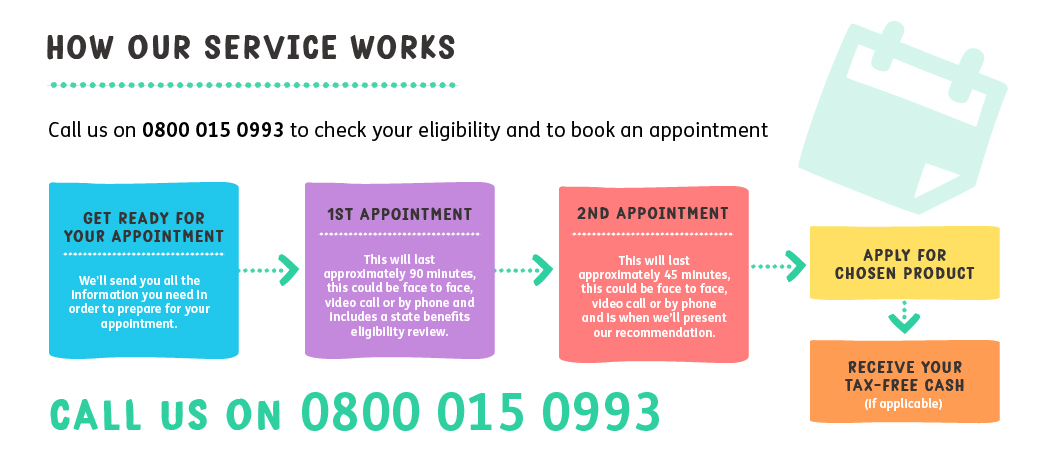 HOW OUR SERVICE WORKS

Call us on 0800 015 0993 to check your eligibility and to book an appointment

GET READY FOR YOUR APPOINTMENT

We'll send you all the information you need in order to prepare for your appointment.

1ST APPOINTMENT

This will last approximately 90 minutes, this could be face to face, video call or by phone and includes a state benefits eligibility review.

2ND APPOINTMENT

This will last approximately 45 minutes, this could be face to face, video call or by phone and is when we'll present our recommendation.

APPLY FOR CHOSEN PRODUCT

RECEIVE YOUR TAX-FREE CASH
(if applicable)

CALL US ON 0800 015 0993