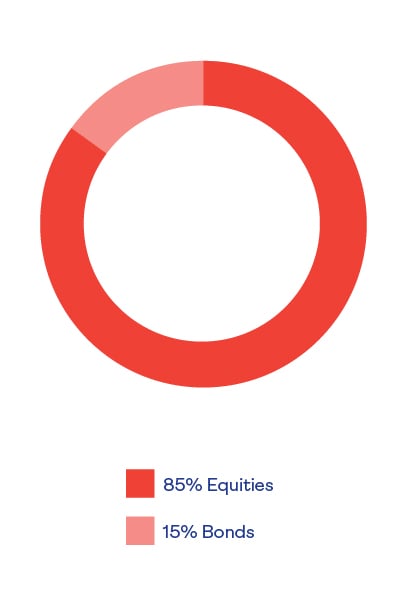 85% Equities

15% Bonds