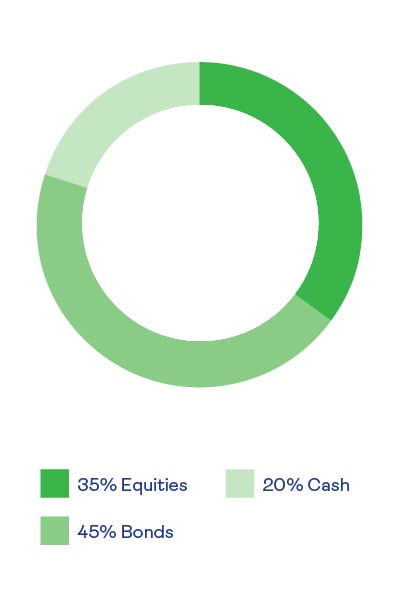 35% Equities
20% Cash
45% Bonds