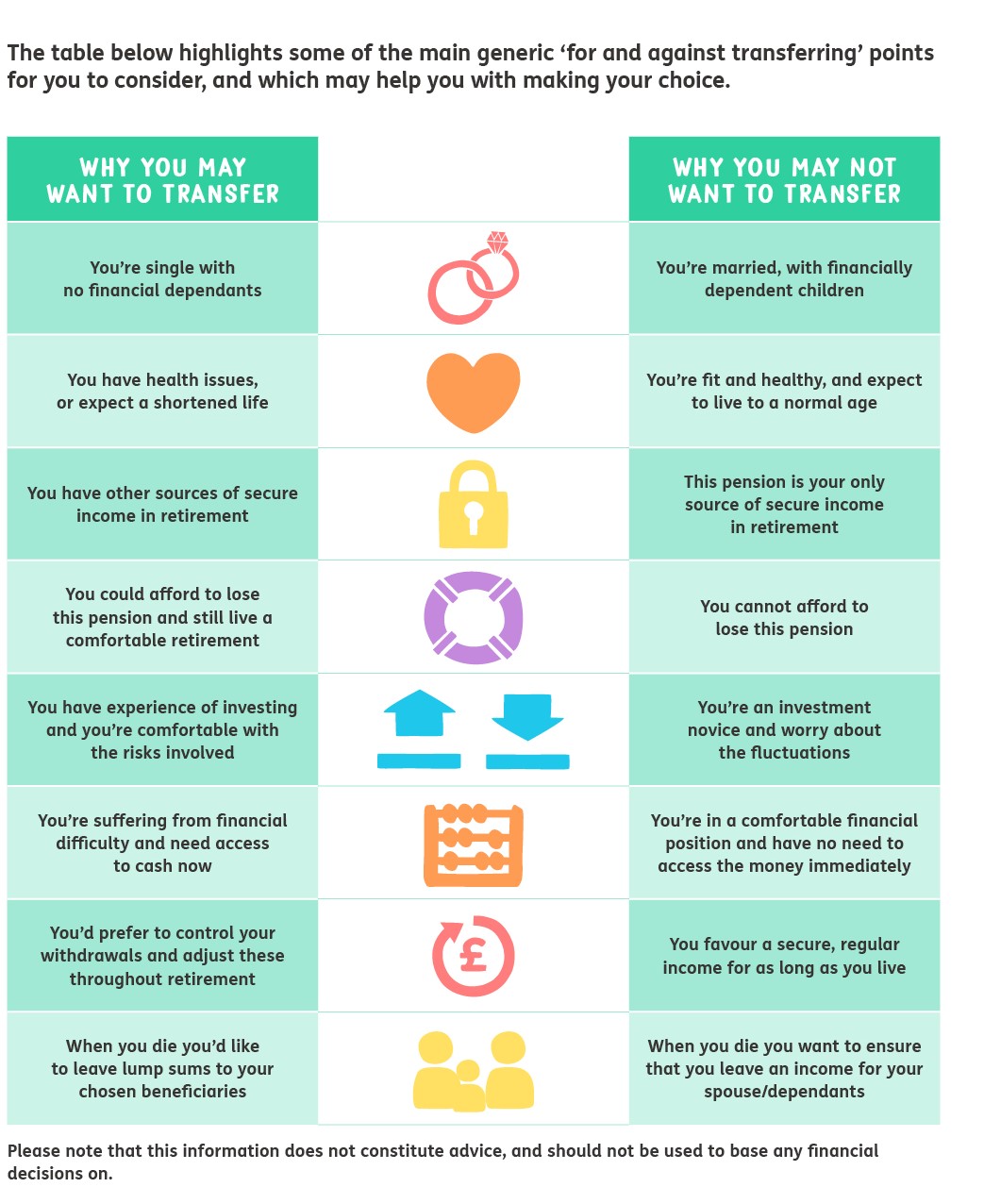 The table below highlights some of the main generic ‘for and against transferring’ points for you to consider, and which may help you with making your choice.

| WHY YOU MAY WANT TO TRANSFER | | WHY YOU MAY NOT WANT TO TRANSFER |
|---|---|---|
| You’re single with no financial dependants | | You’re married, with financially dependent children |
| You have health issues, or expect a shortened life | | You’re fit and healthy, and expect to live to a normal age |
| You have other sources of secure income in retirement | | This pension is your only source of secure income in retirement |
| You could afford to lose this pension and still live a comfortable retirement | | You cannot afford to lose this pension |
| You have experience of investing and you’re comfortable with the risks involved | | You’re an investment novice and worry about the fluctuations |
| You’re suffering from financial difficulty and need access to cash now | | You’re in a comfortable financial position and have no need to access the money immediately |
| You’d prefer to control your withdrawals and adjust these throughout retirement | £ | You favour a secure, regular income for as long as you live |
| When you die you’d like to leave lump sums to your chosen beneficiaries | | When you die you want to ensure that you leave an income for your spouse/dependants |

Please note that this information does not constitute advice, and should not be used to base any financial decisions on.